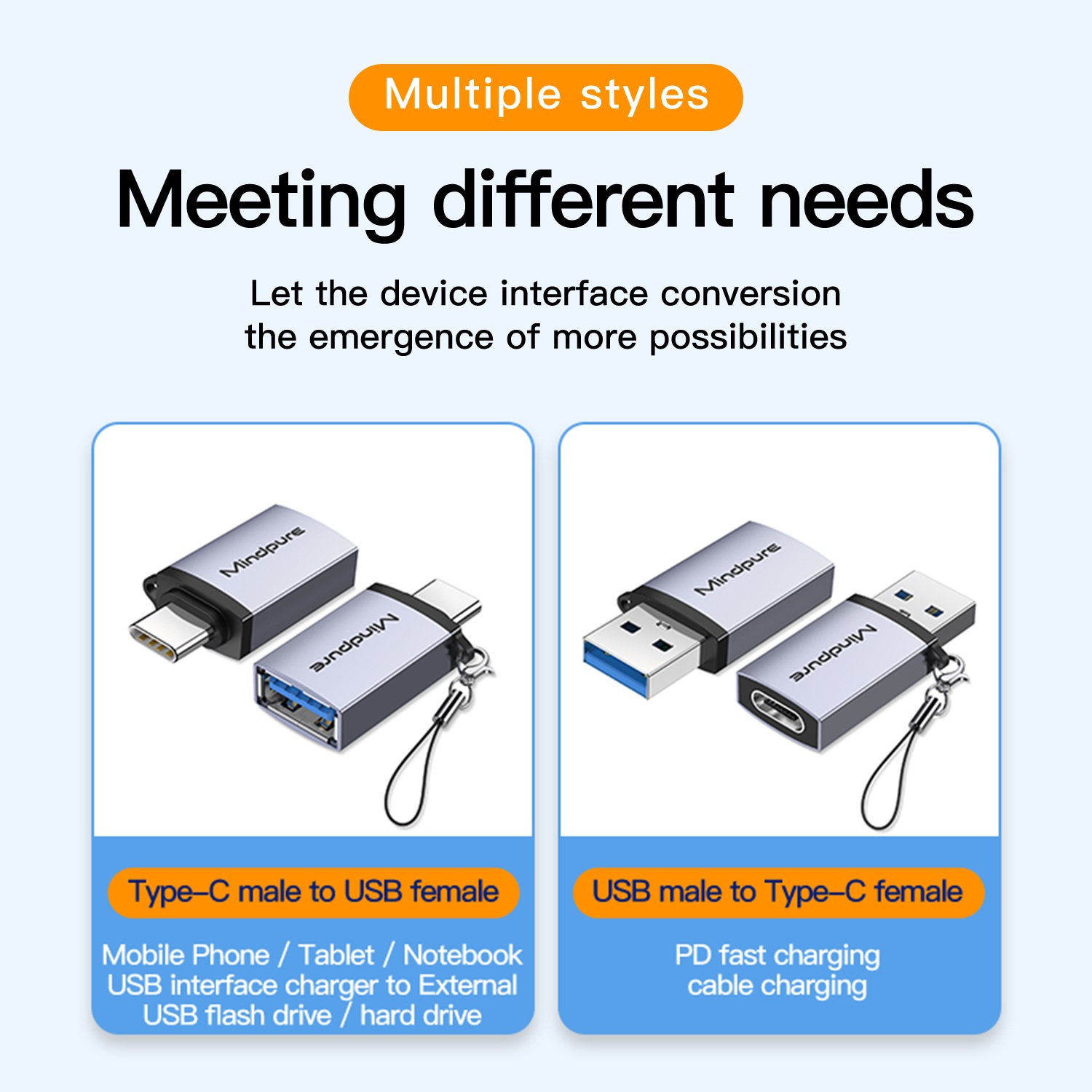 Multiple styles

Meeting different needs

Let the device interface conversion
the emergence of more possibilities

Mindpure

Mindpure

Type–C male to USB female

Mobile Phone / Tablet / Notebook
USB interface charger to External
USB flash drive / hard drive

Mindpure

Mindpure

USB male to Type–C female

PD fast charging
cable charging